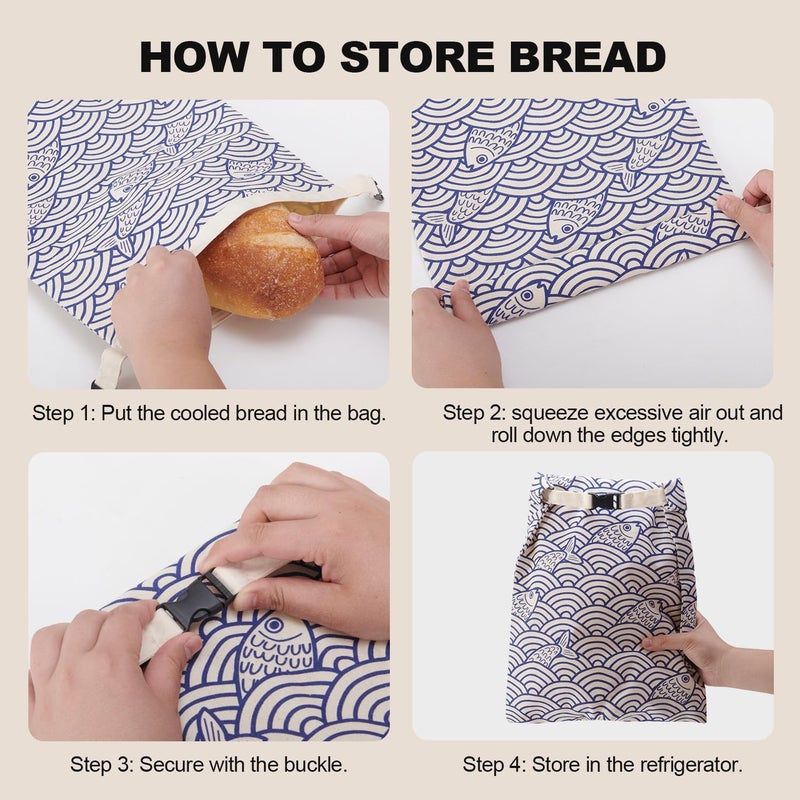 HOW TO STORE BREAD

Step 1: Put the cooled bread in the bag.

Step 2: squeeze excessive air out and roll down the edges tightly.

Step 3: Secure with the buckle.

Step 4: Store in the refrigerator.